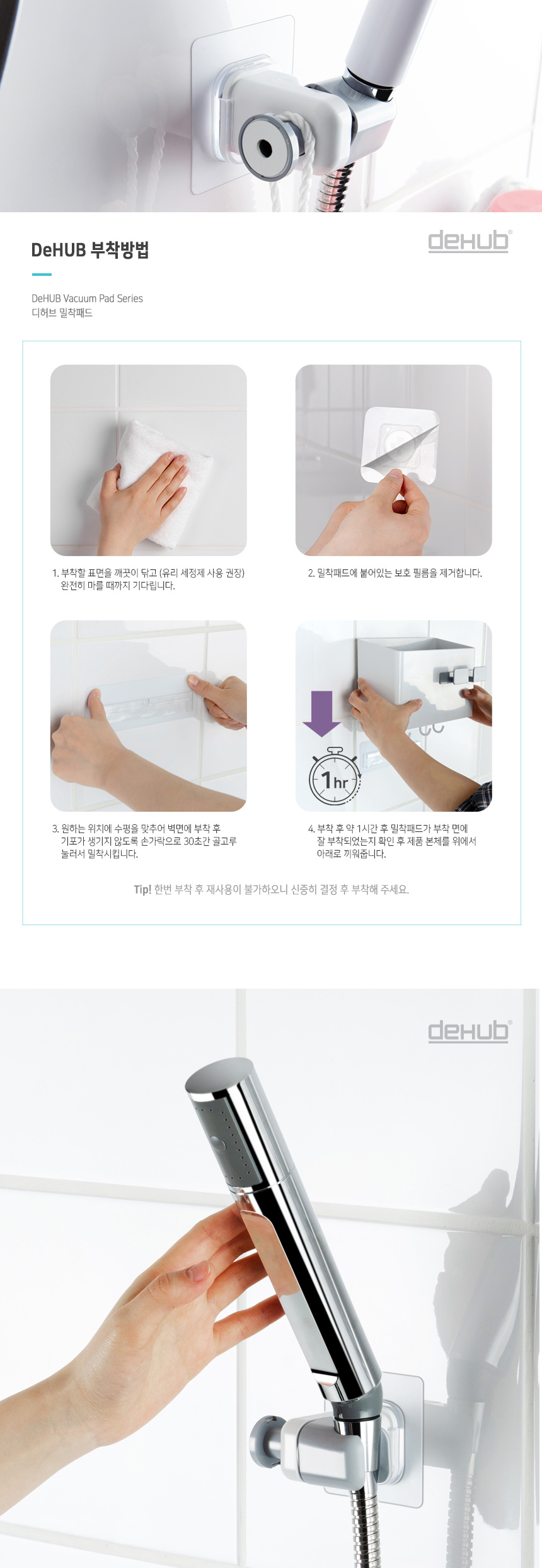 DeHUB 부착방법

deHub®

DeHUB Vacuum Pad Series
디허브 밀착패드

1. 부착할 표면을 깨끗이 닦고 (유리 세정제 사용 권장) 완전히 마를 때까지 기다립니다.

2. 밀착패드에 붙어있는 보호 필름을 제거합니다.

3. 원하는 위치에 수평을 맞추어 벽면에 부착 후 기포가 생기지 않도록 손가락으로 30초간 골고루 눌러서 밀착시킵니다.

1hr

4. 부착 후 약 1시간 후 밀착패드가 부착 면에 잘 부착되었는지 확인 후 제품 본체를 위에서 아래로 끼워줍니다.

Tip! 한번 부착 후 재사용이 불가하오니 신중히 결정 후 부착해 주세요.

deHub®