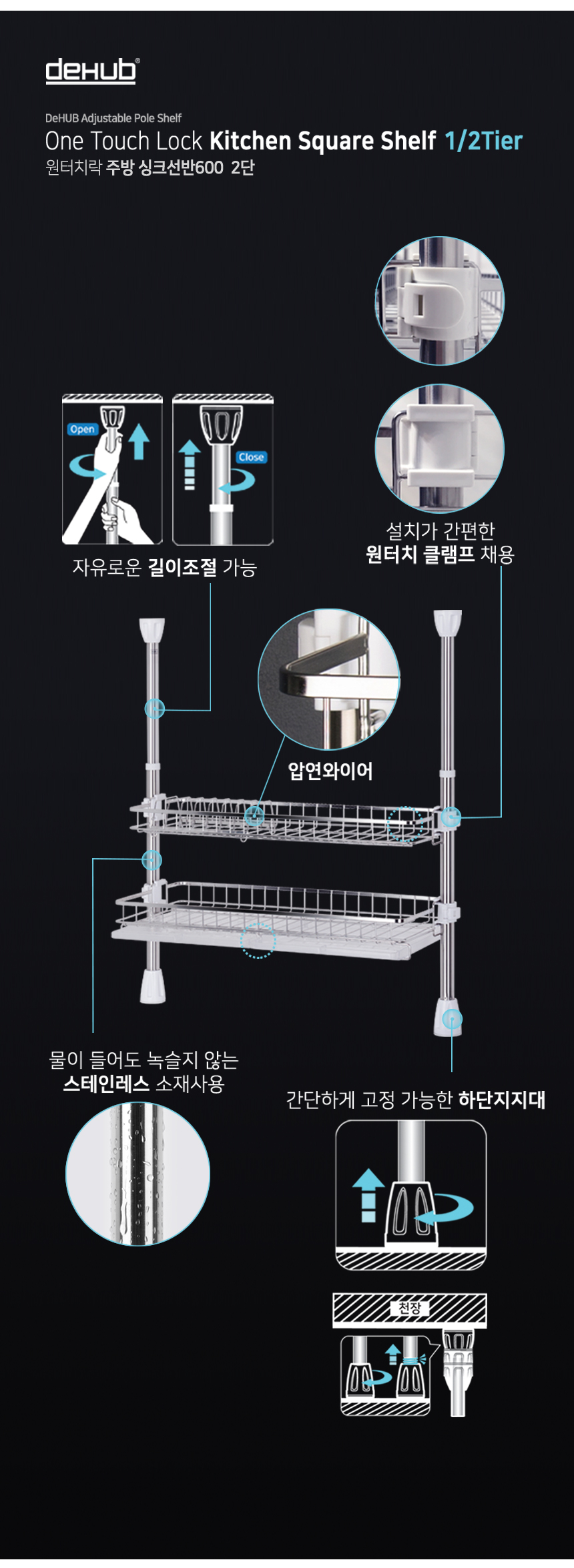 deHUB®

DeHUB Adjustable Pole Shelf
One Touch Lock Kitchen Square Shelf 1/2Tier
원터치락 주방 싱크선반600 2단

Open

Close

자유로운 길이조절 가능

설치가 간편한
원터치 클램프 채용

압연와이어

물이 들어도 녹슬지 않는
스테인레스 소재사용

간단하게 고정 가능한 하단지지대

천장